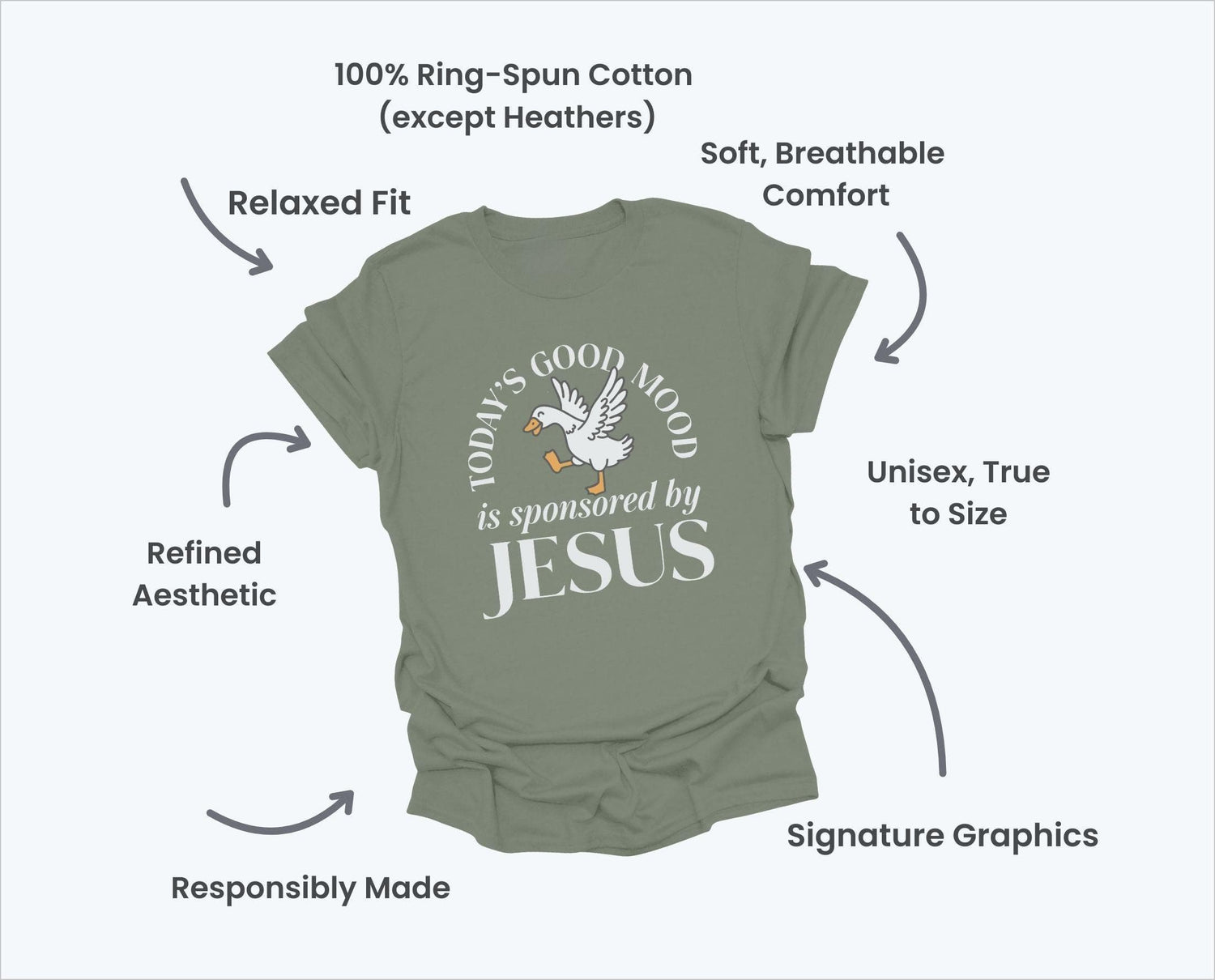 100% Ring-Spun Cotton (except Heathers)

Soft, Breathable Comfort

Relaxed Fit

TODAY'S GOOD MOOD is sponsored by JESUS

Unisex, True to Size

Refined Aesthetic

Signature Graphics

Responsibly Made